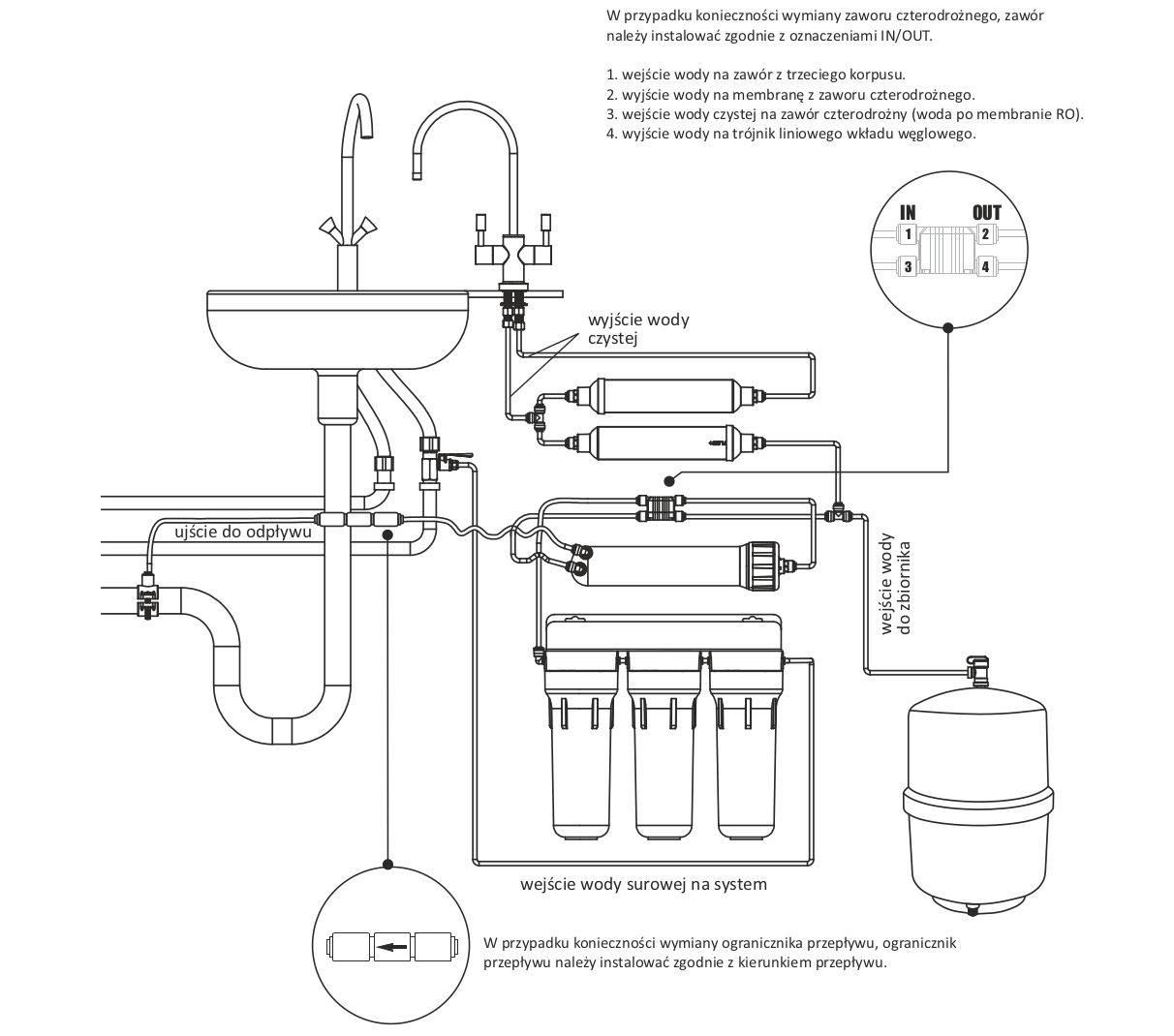 W przypadku konieczności wymiany zaworu czterodrożnego, zawór należy instalować zgodnie z oznaczeniami IN/OUT.

1. wejście wody na zawór z trzeciego korpusu.
2. wyjście wody na membranę z zaworu czterodrożnego.
3. wejście wody czystej na zawór czterodrożny (woda po membranie RO).
4. wyjście wody na trójnik liniowego wkładu węglowego.

IN
OUT
1
2
3
4

wyjście wody czystej

ujście do odpływu

wejście wody do zbiornika

wejście wody surowej na system

W przypadku konieczności wymiany ogranicznika przepływu, ogranicznik przepływu należy instalować zgodnie z kierunkiem przepływu.